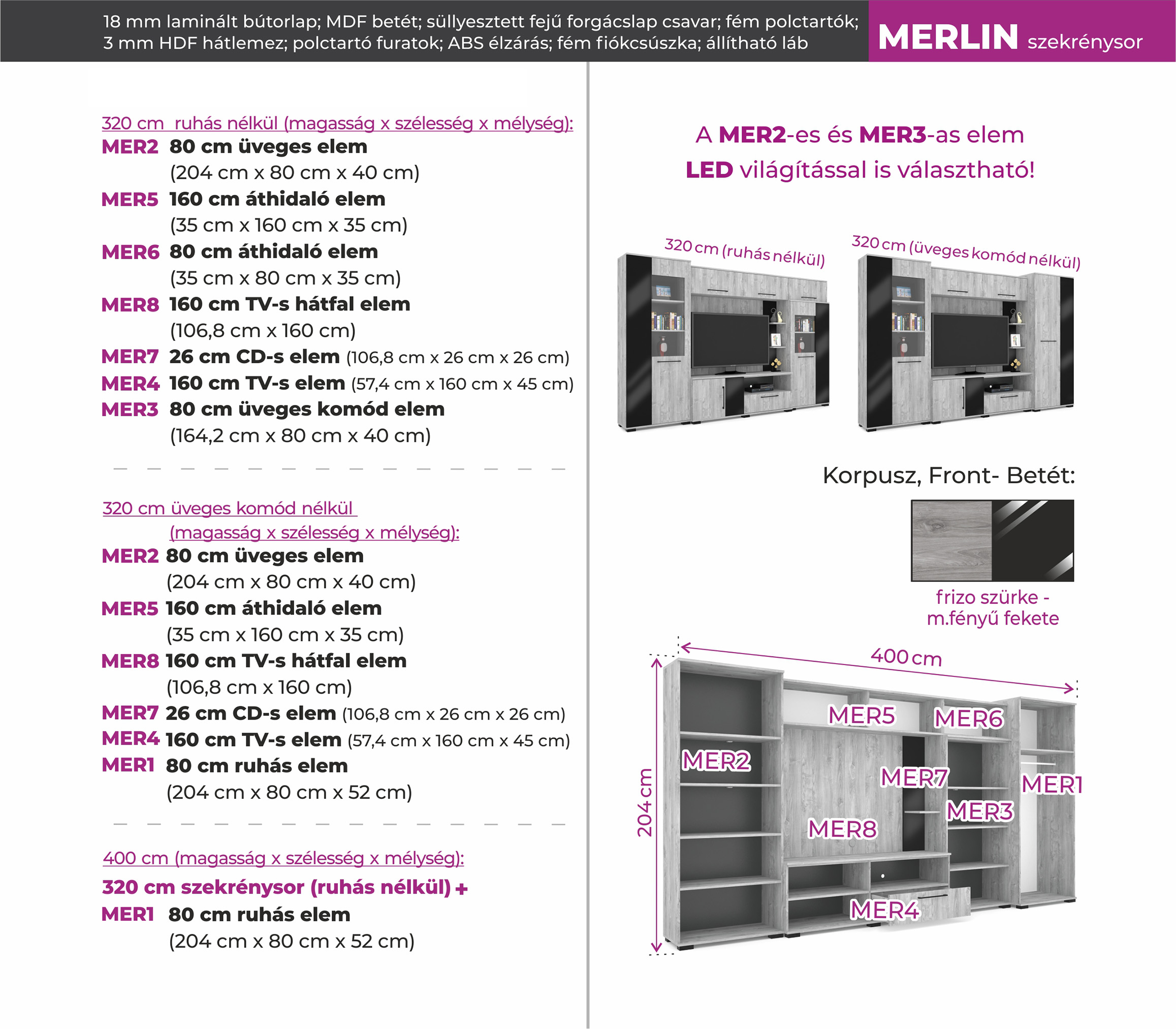 18 mm laminált bútorlap; MDF betét; süllyesztett fejű forgácslap csavar; fém polctartók; 3 mm HDF hátlemez; polctartó furatok; ABS élzárás; fém fiókcsúszka; állítható láb

MERLIN szekrénysor

320 cm ruhás nélkül (magasság x szélesség x mélység):
MER2 80 cm üveges elem (204 cm x 80 cm x 40 cm)
MER5 160 cm áthidaló elem (35 cm x 160 cm x 35 cm)
MER6 80 cm áthidaló elem (35 cm x 80 cm x 35 cm)
MER8 160 cm TV-s hátfal elem (106,8 cm x 160 cm)
MER7 26 cm CD-s elem (106,8 cm x 26 cm x 26 cm)
MER4 160 cm TV-s elem (57,4 cm x 160 cm x 45 cm)
MER3 80 cm üveges komód elem (164,2 cm x 80 cm x 40 cm)

320 cm üveges komód nélkül (magasság x szélesség x mélység):
MER2 80 cm üveges elem (204 cm x 80 cm x 40 cm)
MER5 160 cm áthidaló elem (35 cm x 160 cm x 35 cm)
MER8 160 cm TV-s hátfal elem (106,8 cm x 160 cm)
MER7 26 cm CD-s elem (106,8 cm x 26 cm x 26 cm)
MER4 160 cm TV-s elem (57,4 cm x 160 cm x 45 cm)
MER1 80 cm ruhás elem (204 cm x 80 cm x 52 cm)

400 cm (magasság x szélesség x mélység):
320 cm szekrénysor (ruhás nélkül) +
MER1 80 cm ruhás elem (204 cm x 80 cm x 52 cm)

A MER2-es és MER3-as elem LED világítással is választható!

320 cm (ruhás nélkül)
320 cm (üveges komód nélkül)

Korpusz, Front- Betét:
frizo szürke - m.fényű fekete

400 cm
204 cm
MER5
MER6
MER2
MER7
MER1
MER3
MER8
MER4