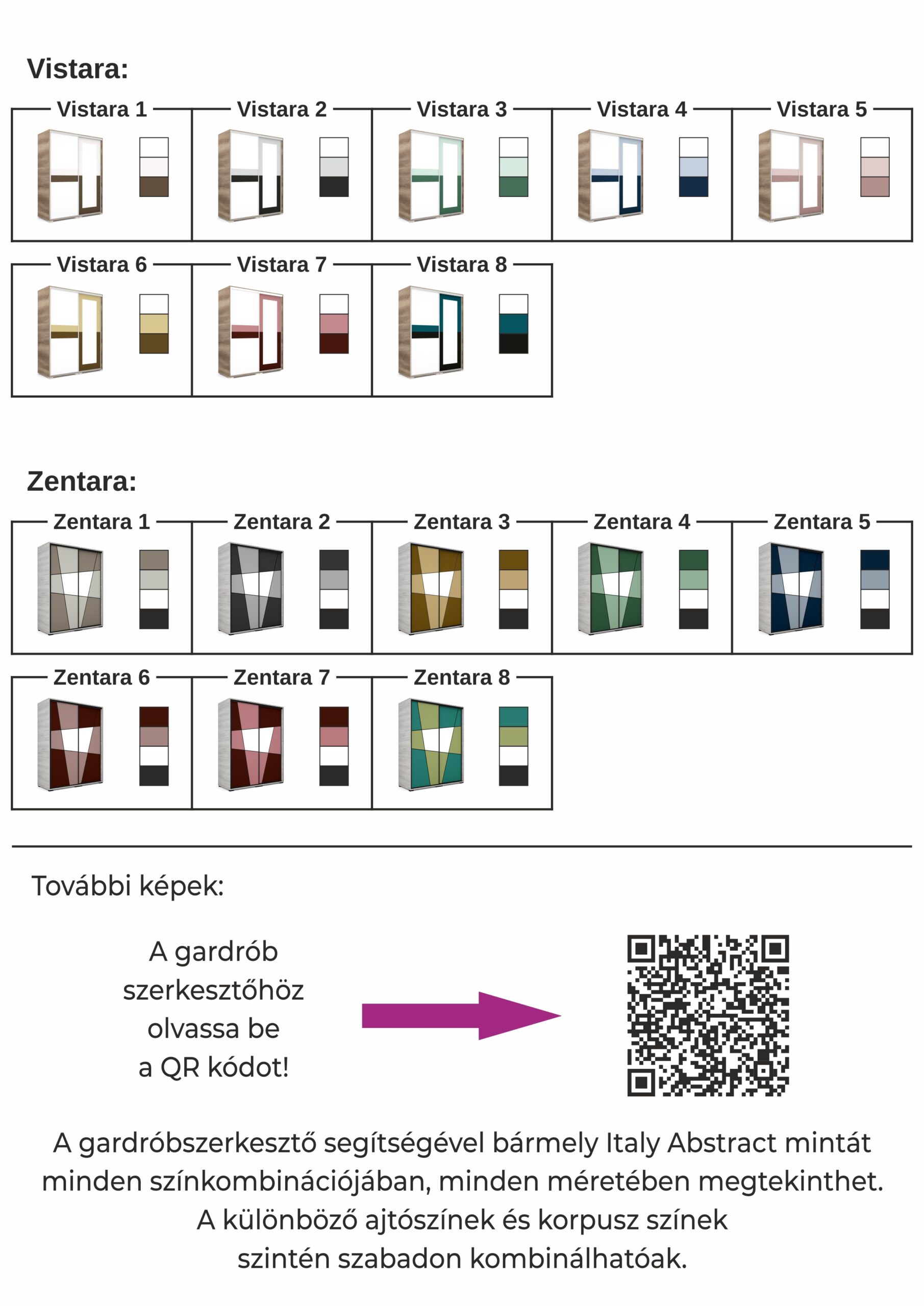 Vistara:

Vistara 1

Vistara 2

Vistara 3

Vistara 4

Vistara 5

Vistara 6

Vistara 7

Vistara 8

Zentara:

Zentara 1

Zentara 2

Zentara 3

Zentara 4

Zentara 5

Zentara 6

Zentara 7

Zentara 8

További képek:

A gardrób szerkesztőhöz olvassa be a QR kódot!

A gardróbszerkesztő segítségével bármely Italy Abstract mintát minden színkombinációjában, minden méretében megtekinthet. A különböző ajtószínek és korpusz színek szintén szabadon kombinálhatóak.